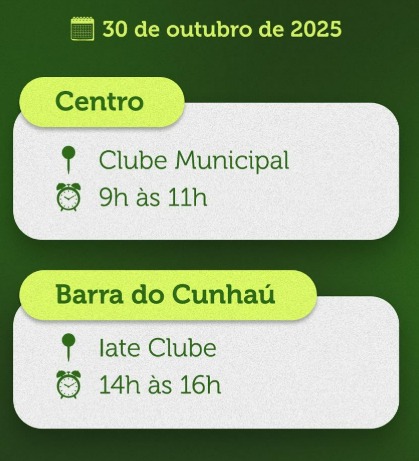 30 de outubro de 2025

Centro

Clube Municipal
9h às 11h

Barra do Cunhaú

Iate Clube
14h às 16h