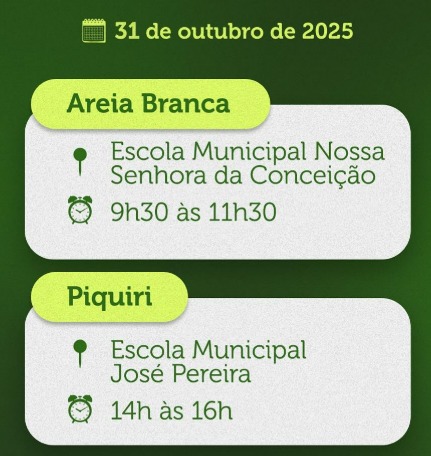 31 de outubro de 2025

Areia Branca

Escola Municipal Nossa Senhora da Conceição

9h30 às 11h30

Piquiri

Escola Municipal José Pereira

14h às 16h